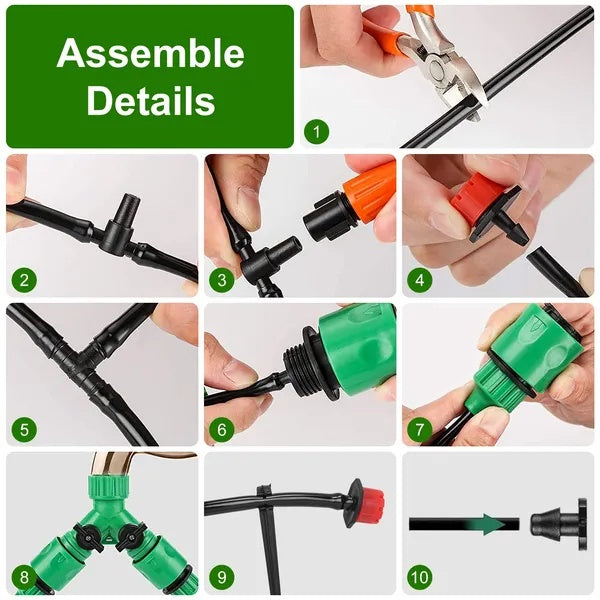 Assemble Details

1

2

3

4

5

6

7

8

9

10