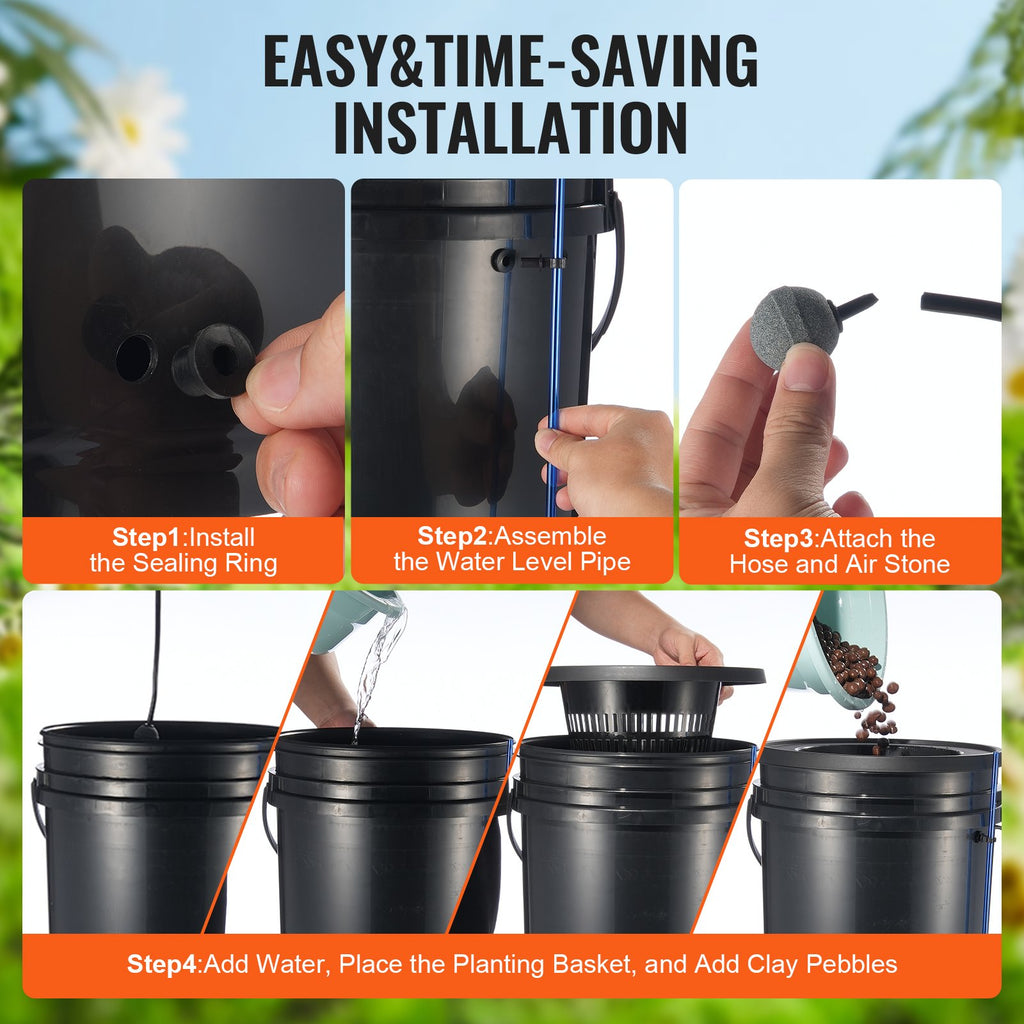 EASY&TIME-SAVING INSTALLATION

Step1:Install the Sealing Ring

Step2:Assemble the Water Level Pipe

Step3:Attach the Hose and Air Stone

Step4:Add Water, Place the Planting Basket, and Add Clay Pebbles